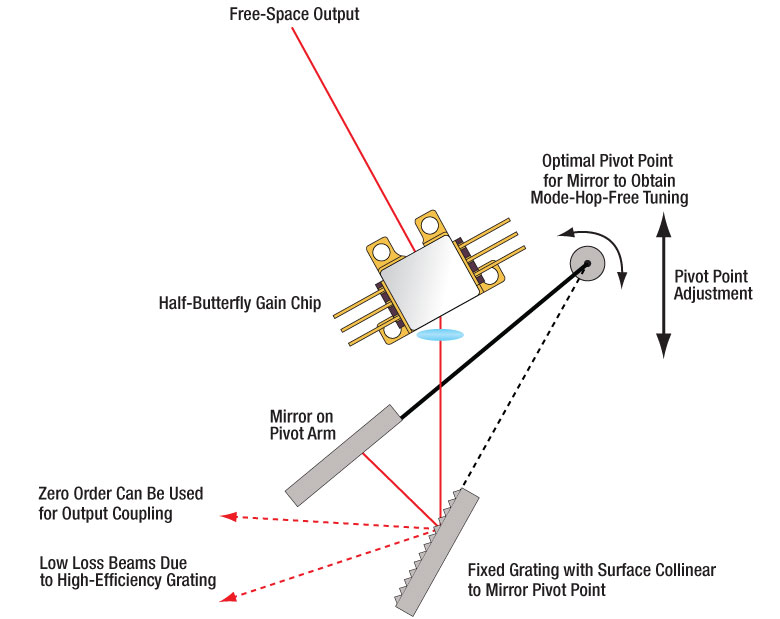 Free-Space Output

Optimal Pivot Point for Mirror to Obtain Mode-Hop-Free Tuning

Pivot Point Adjustment

Half-Butterfly Gain Chip

Mirror on Pivot Arm

Zero Order Can Be Used for Output Coupling

Low Loss Beams Due to High-Efficiency Grating

Fixed Grating with Surface Collinear to Mirror Pivot Point